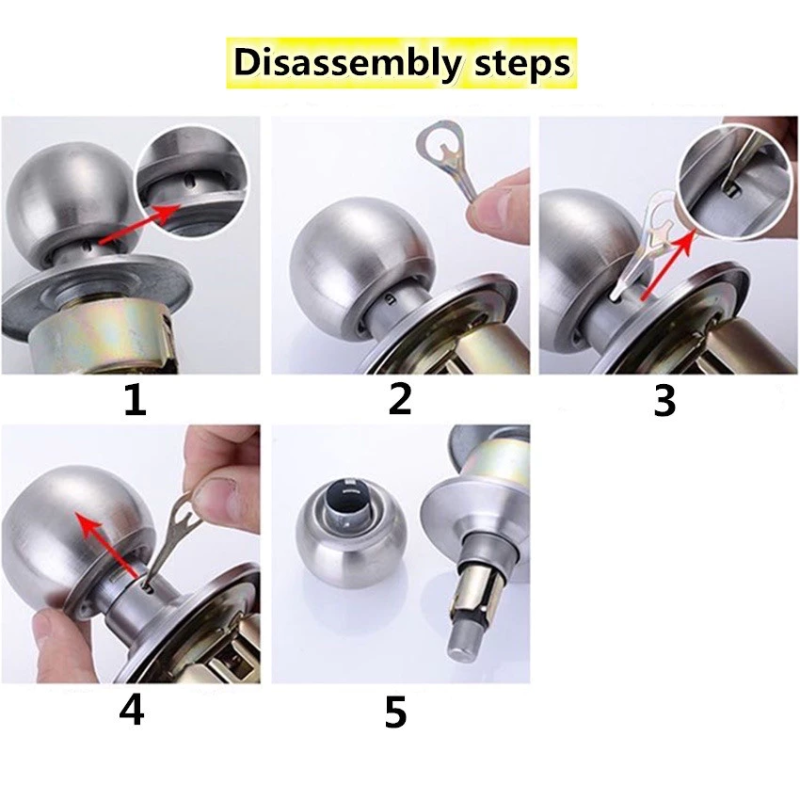 Disassembly steps

1

2

3

4

5