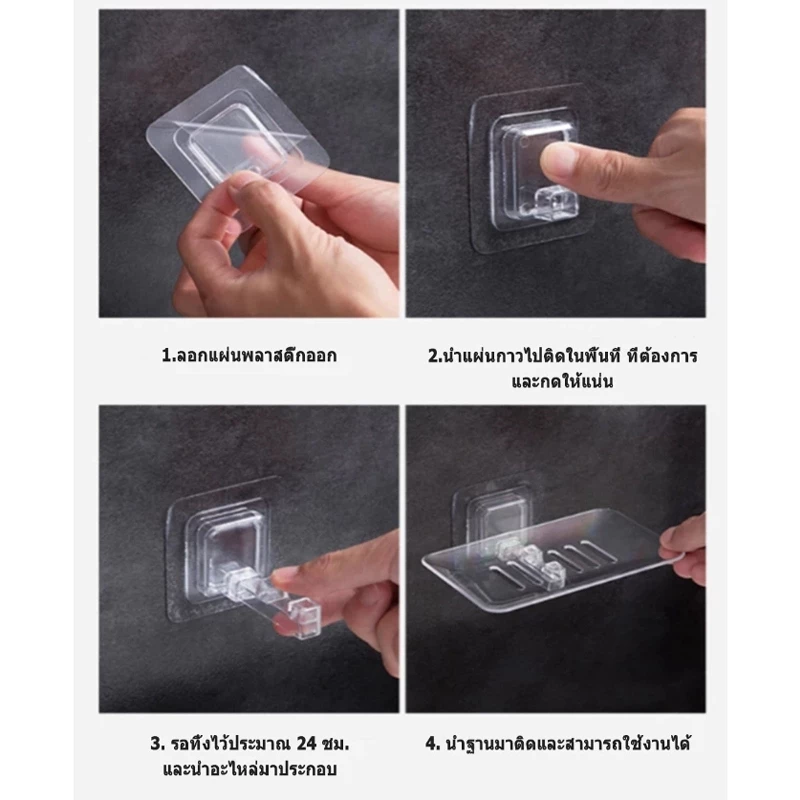 1.ลอกแผ่นพลาสติกออก

2.นำแผ่นกาวไปติดในพื้นที่ ที่ต้องการ และกดให้แน่น

3. รอทิ้งไว้ประมาณ 24 ชม. และนำอะไหล่มาประกอบ

4. นำฐานมาติดและสามารถใช้งานได้